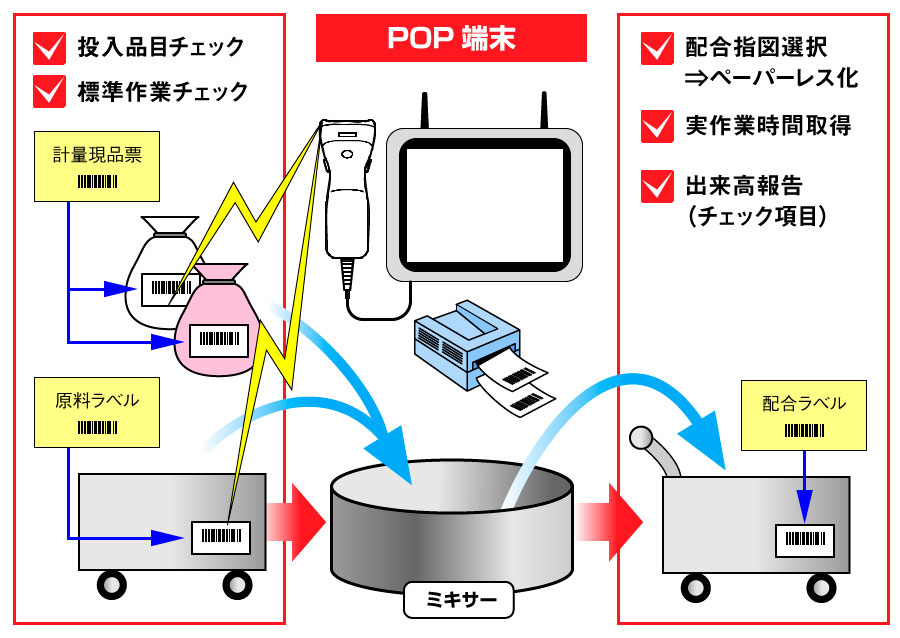 投入品目チェック
標準作業チェック

計量現品票

原料ラベル

POP 端末

ミキサー

配合指図選択
⇒ペーパーレス化

実作業時間取得

出来高報告
（チェック項目）

配合ラベル